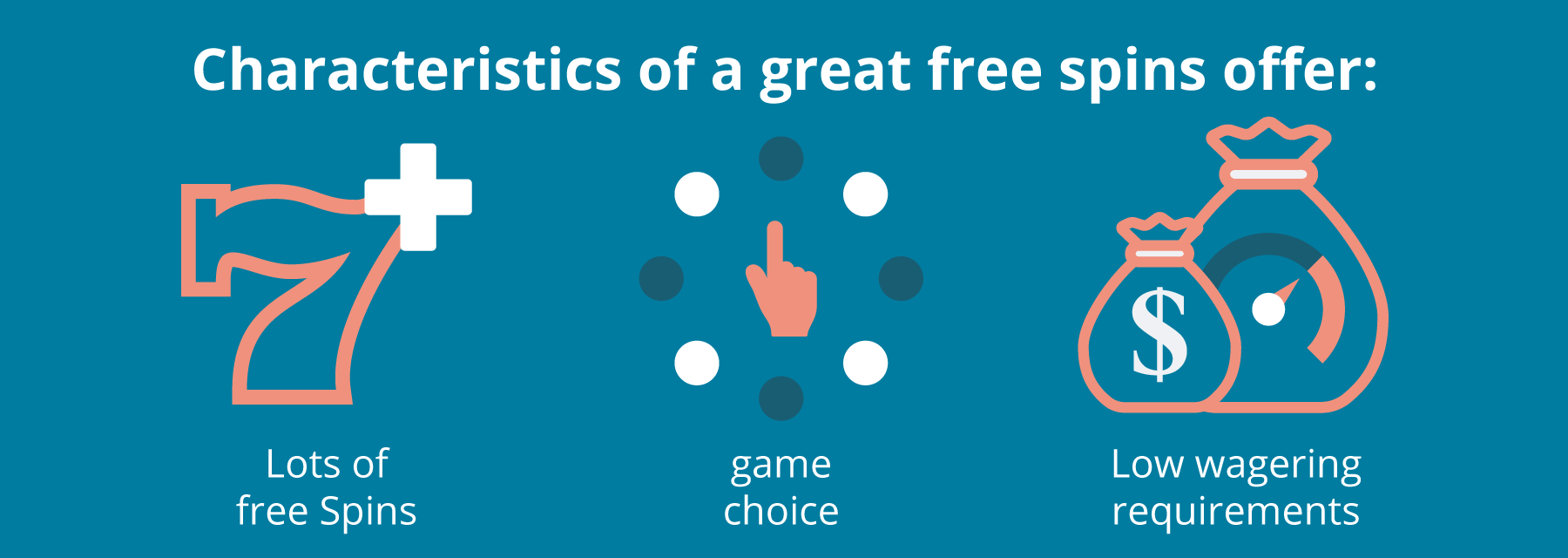 Characteristics of a great free spins offer:

7

Lots of free Spins

game choice

$

Low wagering requirements