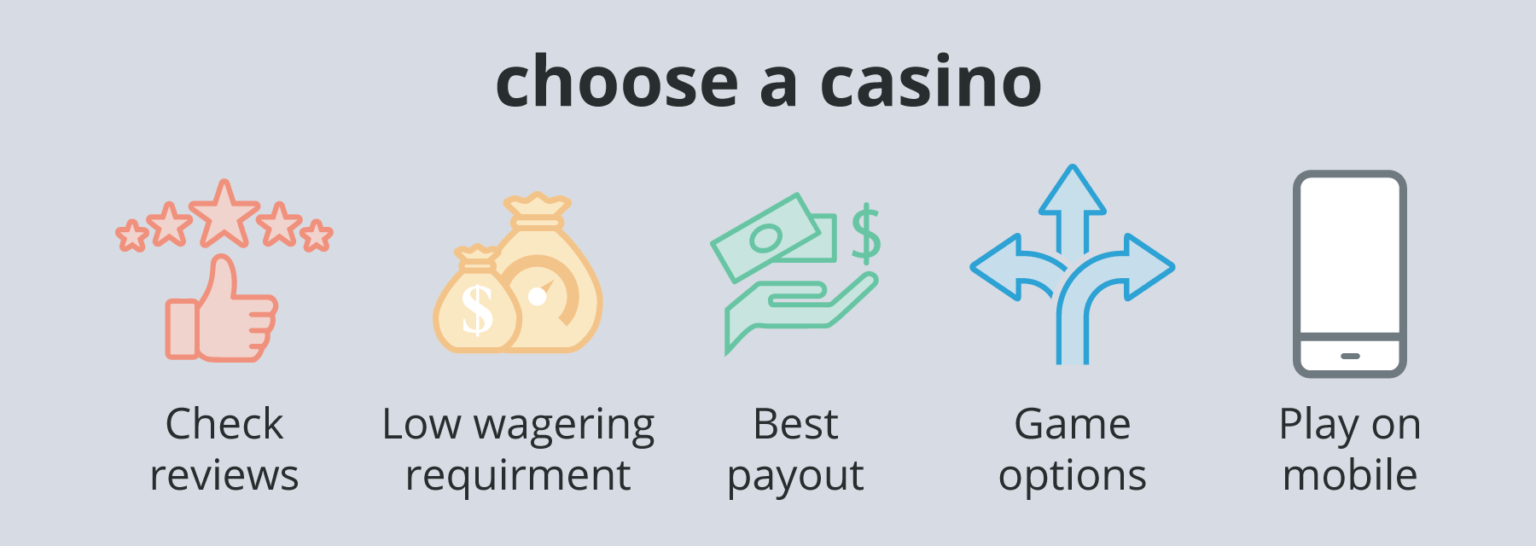 choose a casino

$

$

Check reviews

Low wagering requirment

Best payout

Game options

Play on mobile